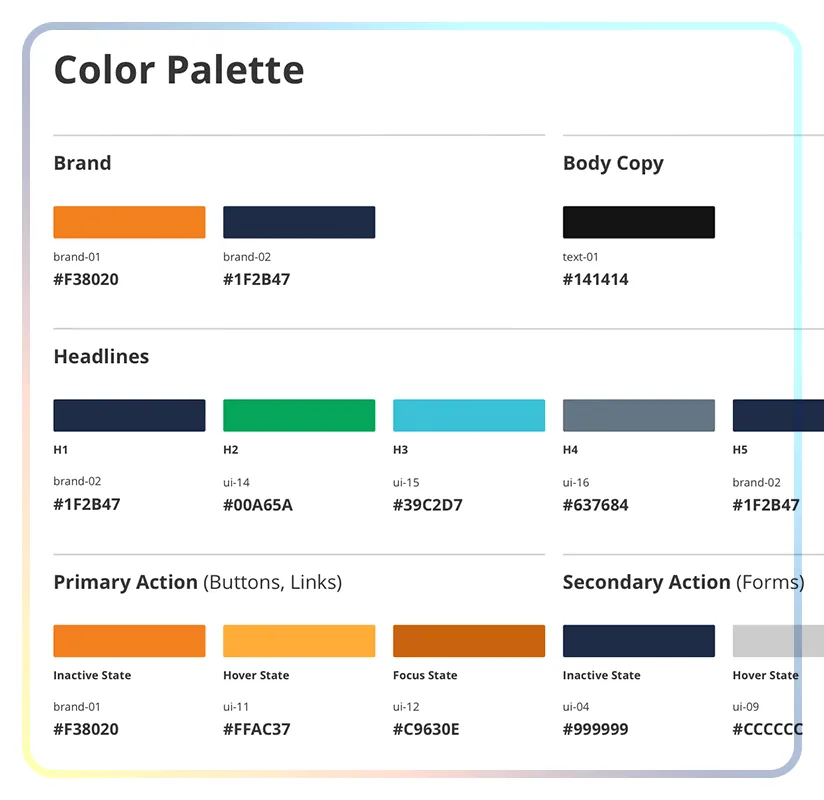 Color Palette

Brand

brand-01
#F38020

brand-02
#1F2B47

Body Copy

text-01
#141414

Headlines

H1
brand-02
#1F2B47

H2
ui-14
#00A65A

H3
ui-15
#39C2D7

H4
ui-16
#637684

H5
brand-02
#1F2B47

Primary Action (Buttons, Links)

Inactive State
brand-01
#F38020

Hover State
ui-11
#FFAC37

Focus State
ui-12
#C9630E

Secondary Action (Forms)

Inactive State
ui-04
#999999

Hover State
ui-09
#CCCCCC